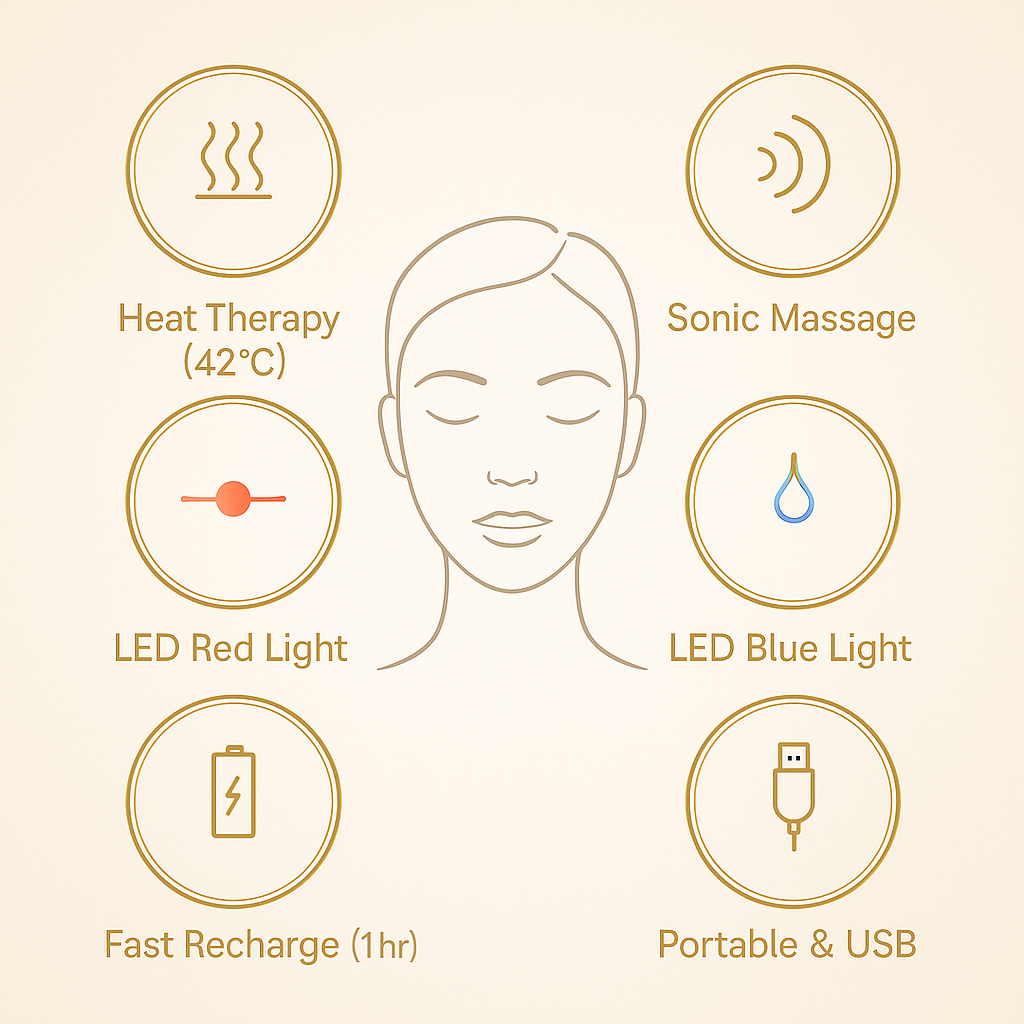 Heat Therapy (42°C)

Sonic Massage

LED Red Light

LED Blue Light

Fast Recharge (1hr)

Portable & USB